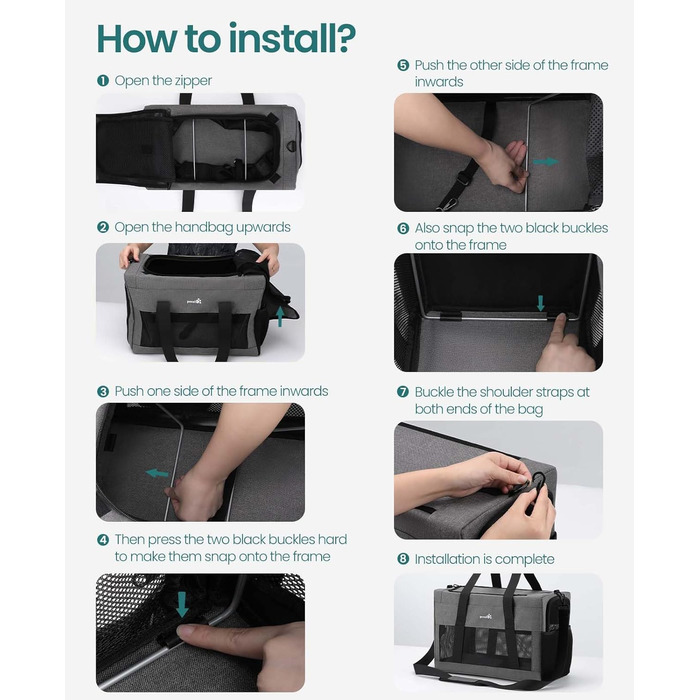 How to install?

❶ Open the zipper

❷ Open the handbag upwards

❸ Push one side of the frame inwards

❹ Then press the two black buckles hard to make them snap onto the frame

❺ Push the other side of the frame inwards

❻ Also snap the two black buckles onto the frame

❼ Buckle the shoulder straps at both ends of the bag

❽ Installation is complete