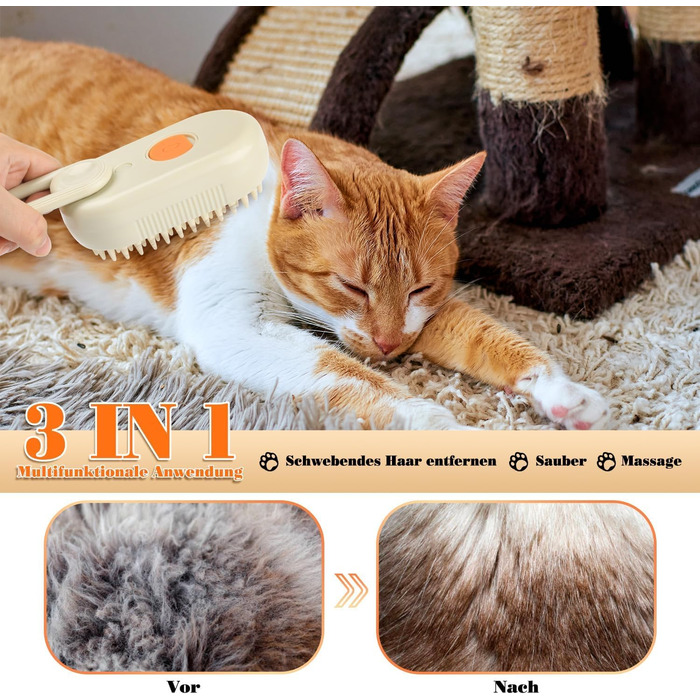 3 IN 1
Multifunktionale Anwendung

Schwebendes Haar entfernen
Sauber
Massage

Vor

Nach