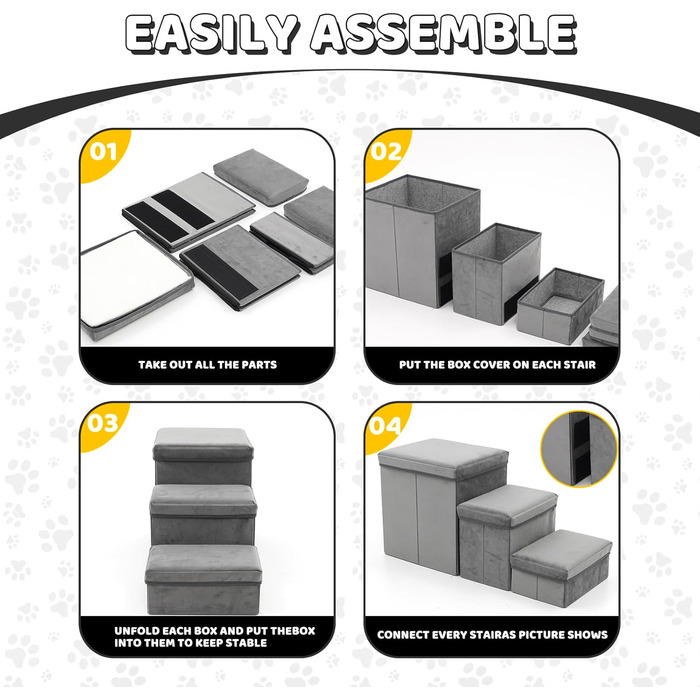 EASILY ASSEMBLE

01

TAKE OUT ALL THE PARTS

02

PUT THE BOX COVER ON EACH STAIR

03

UNFOLD EACH BOX AND PUT THEBOX INTO THEM TO KEEP STABLE

04

CONNECT EVERY STAIRAS PICTURE SHOWS