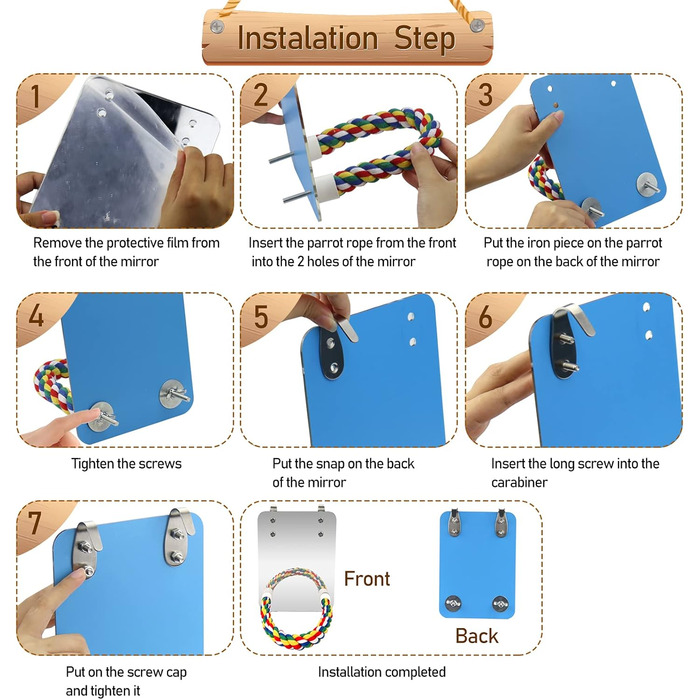 Instalation Step

1
Remove the protective film from the front of the mirror

2
Insert the parrot rope from the front into the 2 holes of the mirror

3
Put the iron piece on the parrot rope on the back of the mirror

4
Tighten the screws

5
Put the snap on the back of the mirror

6
Insert the long screw into the carabiner

7
Put on the screw cap and tighten it

Front
Back
Installation completed