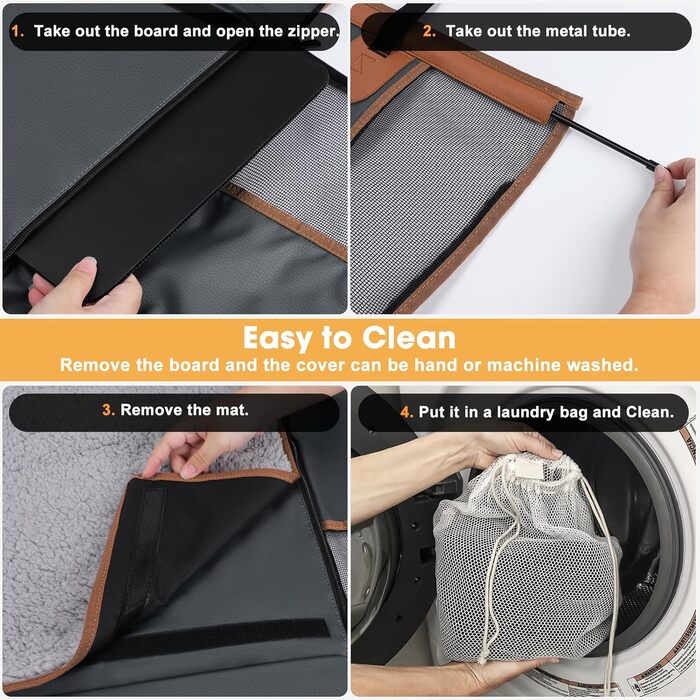 1. Take out the board and open the zipper.

2. Take out the metal tube.

Easy to Clean

Remove the board and the cover can be hand or machine washed.

3. Remove the mat.

4. Put it in a laundry bag and Clean.