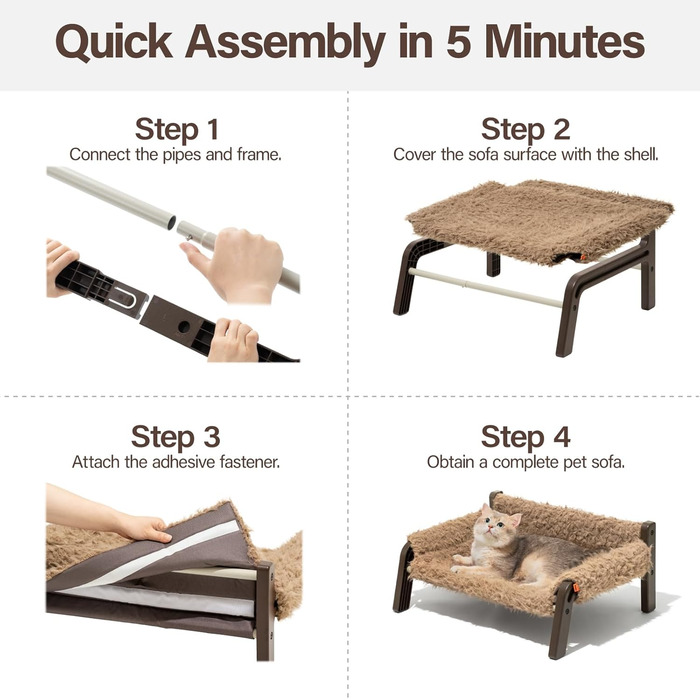 Quick Assembly in 5 Minutes

Step 1
Connect the pipes and frame.

Step 2
Cover the sofa surface with the shell.

Step 3
Attach the adhesive fastener.

Step 4
Obtain a complete pet sofa.