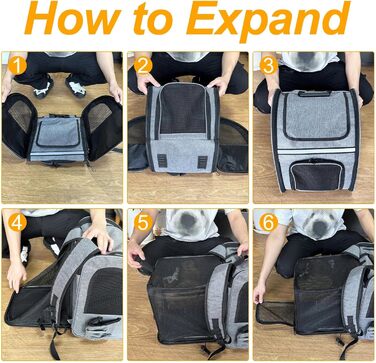 How to Expand

1

2

3

4

5

6