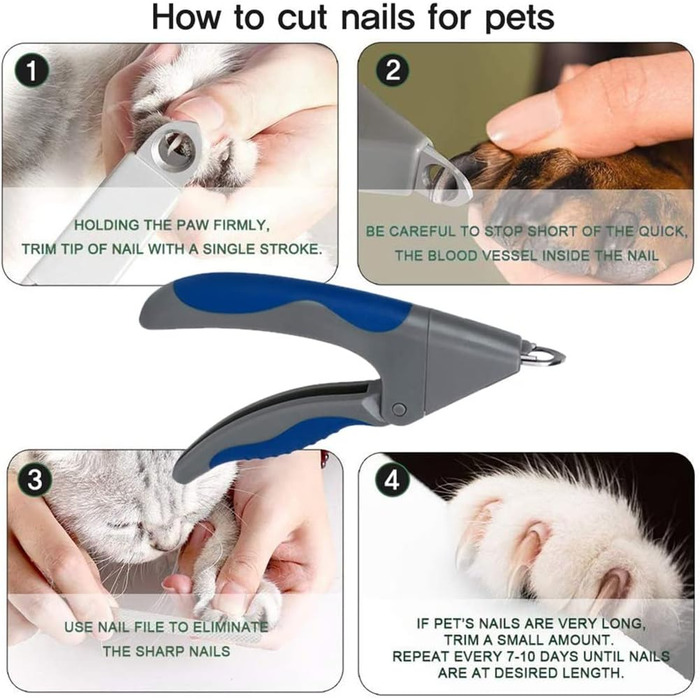 How to cut nails for pets

1

HOLDING THE PAW FIRMLY, TRIM TIP OF NAIL WITH A SINGLE STROKE.

2

BE CAREFUL TO STOP SHORT OF THE QUICK, THE BLOOD VESSEL INSIDE THE NAIL

3

USE NAIL FILE TO ELIMINATE THE SHARP NAILS

4

IF PET'S NAILS ARE VERY LONG, TRIM A SMALL AMOUNT. REPEAT EVERY 7-10 DAYS UNTIL NAILS ARE AT DESIRED LENGTH.