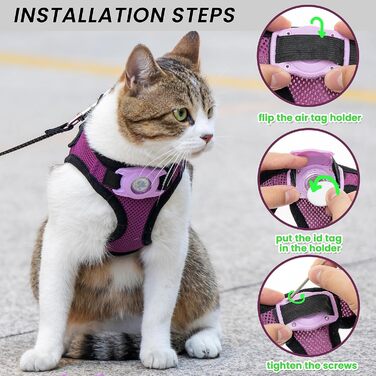 INSTALLATION STEPS

flip the air tag holder

put the id tag in the holder

tighten the screws