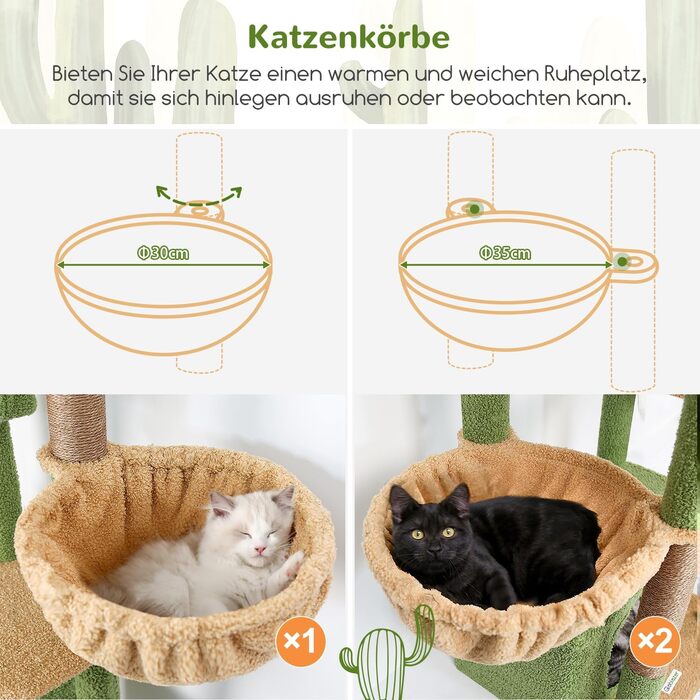 Katzenkörbe

Bieten Sie Ihrer Katze einen warmen und weichen Ruheplatz, damit sie sich hinlegen ausruhen oder beobachten kann.

Φ30cm

Φ35cm

×1

×2