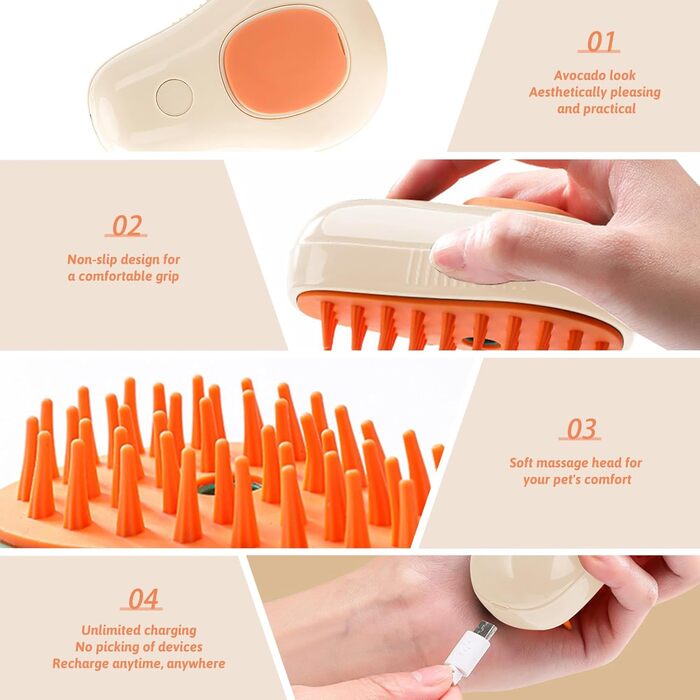 01

Avocado look
Aesthetically pleasing
and practical

02

Non-slip design for
a comfortable grip

03

Soft massage head for
your pet's comfort

04

Unlimited charging
No picking of devices
Recharge anytime, anywhere