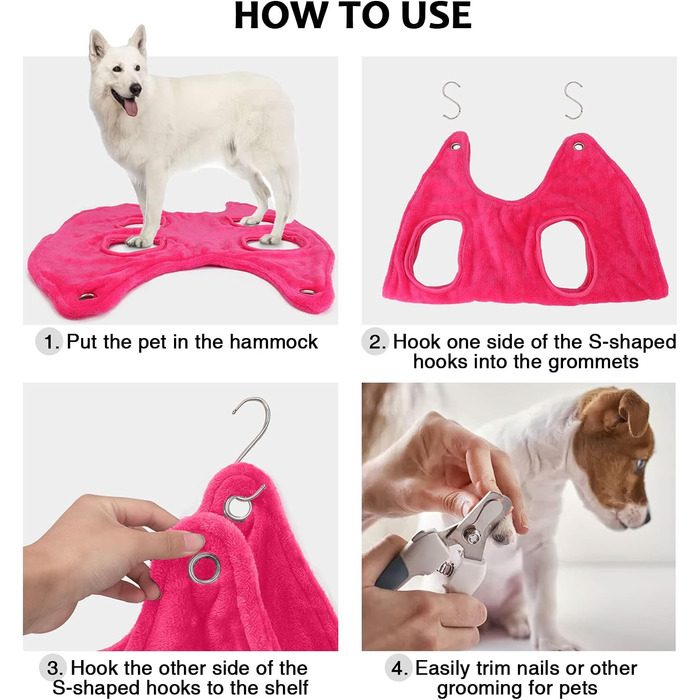 HOW TO USE

1. Put the pet in the hammock

2. Hook one side of the S-shaped hooks into the grommets

3. Hook the other side of the S-shaped hooks to the shelf

4. Easily trim nails or other grooming for pets