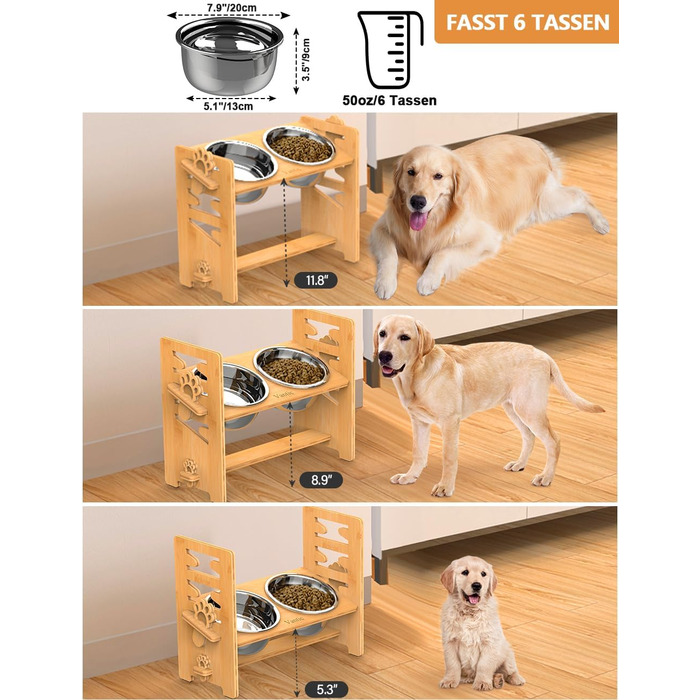 7.9"/20cm

3.5"/9cm

5.1"/13cm

50oz/6 Tassen

FASST 6 TASSEN

11.8"

Vantic

8.9"

Vantic

5.3"