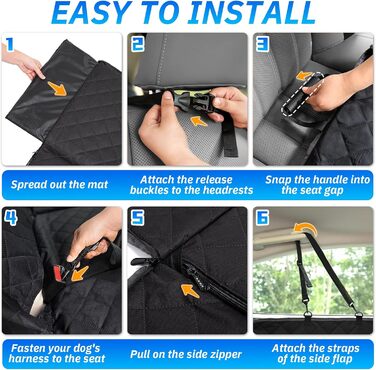 EASY TO INSTALL

1

2

3

Spread out the mat

Attach the release buckles to the headrests

Snap the handle into the seat gap

4

5

6

Fasten your dog's harness to the seat

Pull on the side zipper

Attach the straps of the side flap