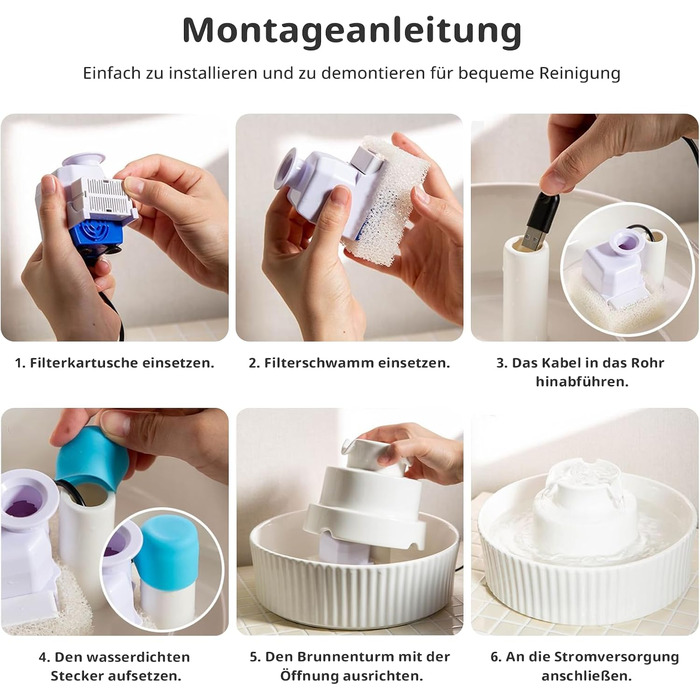 Montageanleitung

Einfach zu installieren und zu demontieren für bequeme Reinigung

1. Filterkartusche einsetzen.

2. Filterschwamm einsetzen.

3. Das Kabel in das Rohr hinabführen.

4. Den wasserdichten Stecker aufsetzen.

5. Den Brunnenturm mit der Öffnung ausrichten.

6. An die Stromversorgung anschließen.