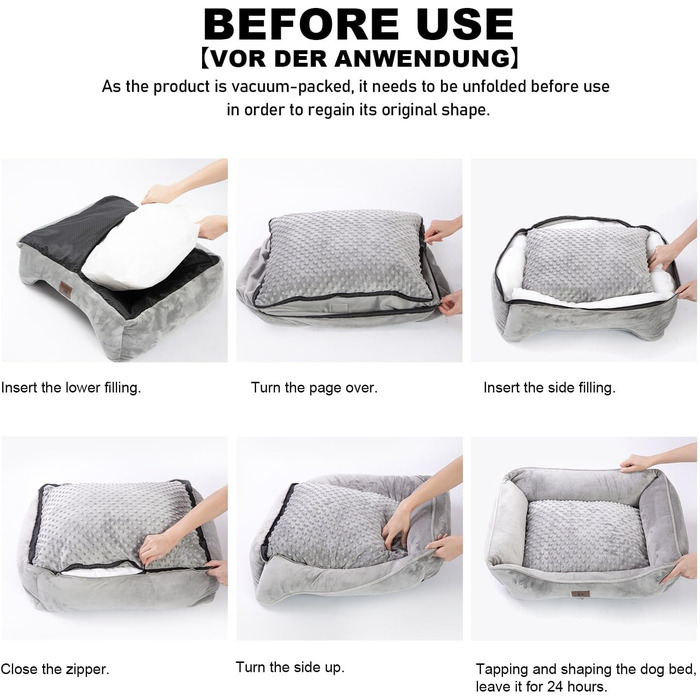 BEFORE USE
【VOR DER ANWENDUNG】
As the product is vacuum-packed, it needs to be unfolded before use in order to regain its original shape.

Insert the lower filling.

Turn the page over.

Insert the side filling.

Close the zipper.

Turn the side up.

Tapping and shaping the dog bed, leave it for 24 hours.