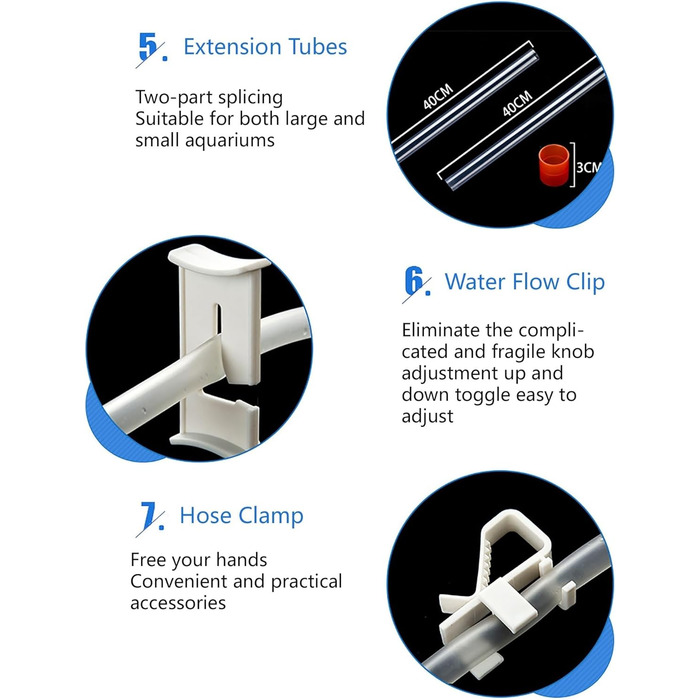 5. Extension Tubes

Two-part splicing
Suitable for both large and small aquariums

40CM
40CM
3CM

6. Water Flow Clip

Eliminate the complicated and fragile knob adjustment up and down toggle easy to adjust

7. Hose Clamp

Free your hands
Convenient and practical accessories