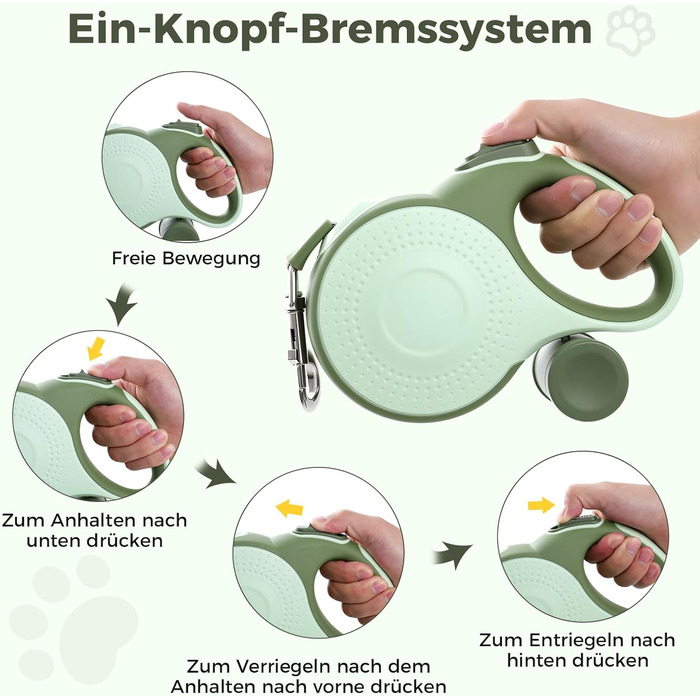 Ein-Knopf-Bremssystem

Freie Bewegung

Zum Anhalten nach unten drücken

Zum Verriegeln nach dem Anhalten nach vorne drücken

Zum Entriegeln nach hinten drücken