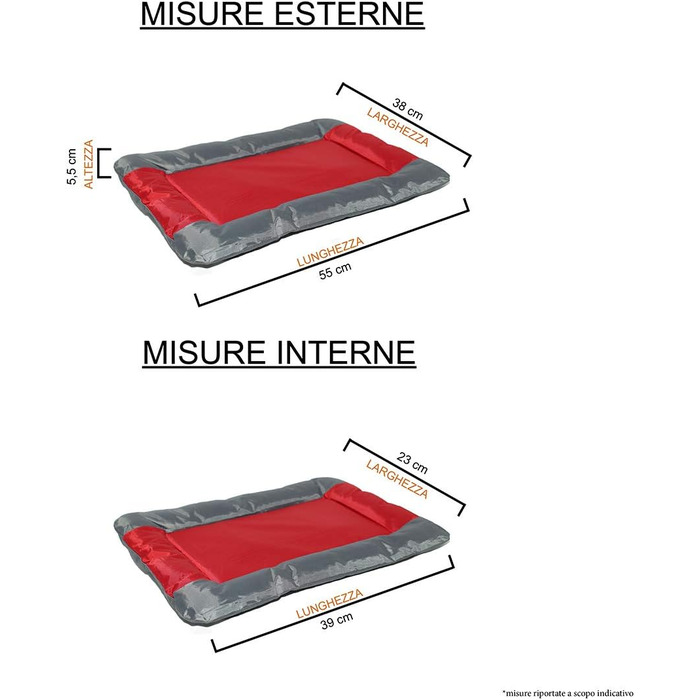 MISURE ESTERNE

38 cm
LARGHEZZA

5,5 cm
ALTEZZA

LUNGHEZZA
55 cm

MISURE INTERNE

23 cm
LARGHEZZA

LUNGHEZZA
39 cm

*misure riportate a scopo indicativo