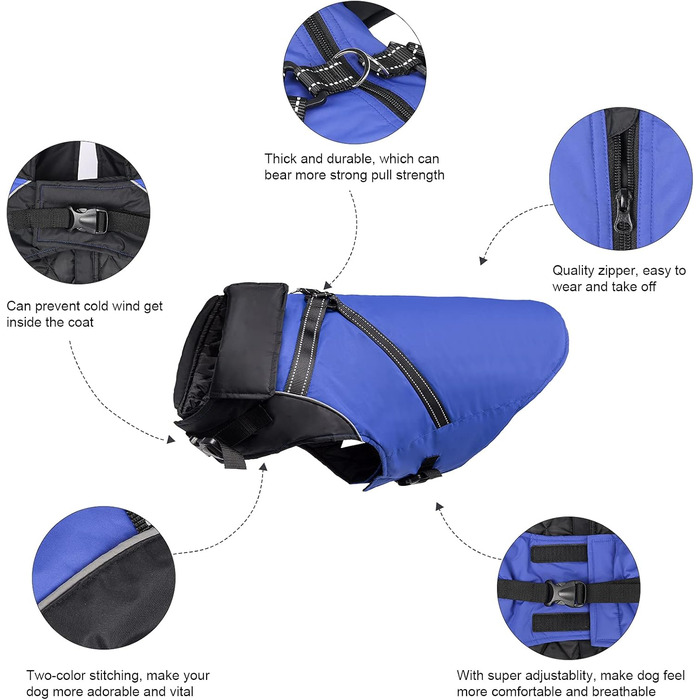 Thick and durable, which can bear more strong pull strength

Can prevent cold wind get inside the coat

Quality zipper, easy to wear and take off

Two-color stitching, make your dog more adorable and vital

With super adjustablity, make dog feel more comfortable and breathable