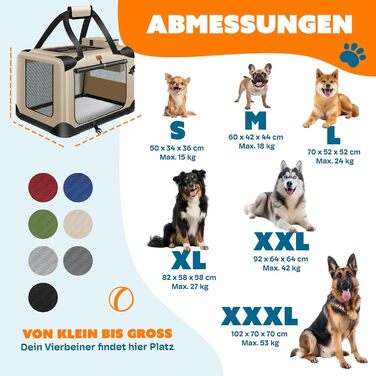 ABMESSUNGEN

S
50 x 34 x 36 cm
Max. 15 kg

M
60 x 42 x 44 cm
Max. 18 kg

L
70 x 52 x 52 cm
Max. 24 kg

XL
82 x 58 x 58 cm
Max. 27 kg

XXL
92 x 64 x 64 cm
Max. 42 kg

XXXL
102 x 70 x 70 cm
Max. 53 kg

VON KLEIN BIS GROSS
Dein Vierbeiner findet hier Platz