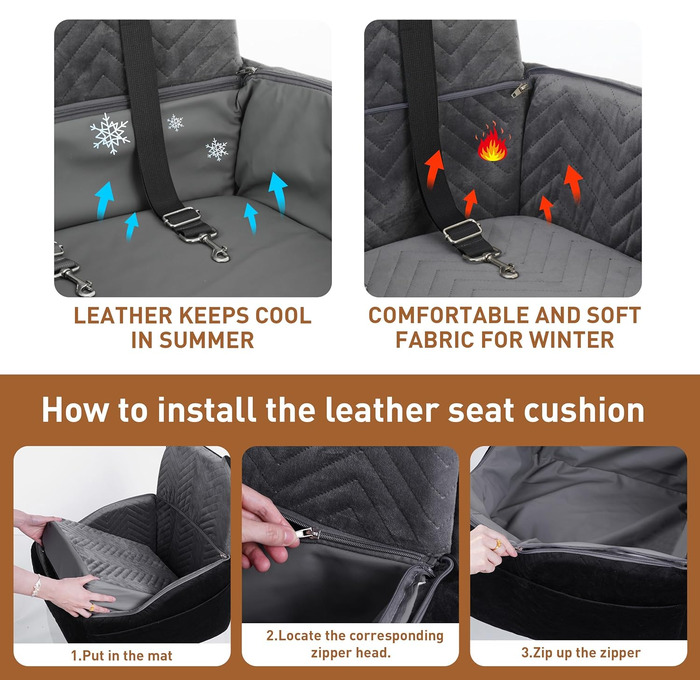 LEATHER KEEPS COOL IN SUMMER

COMFORTABLE AND SOFT FABRIC FOR WINTER

How to install the leather seat cushion

1.Put in the mat

2.Locate the corresponding zipper head.

3.Zip up the zipper