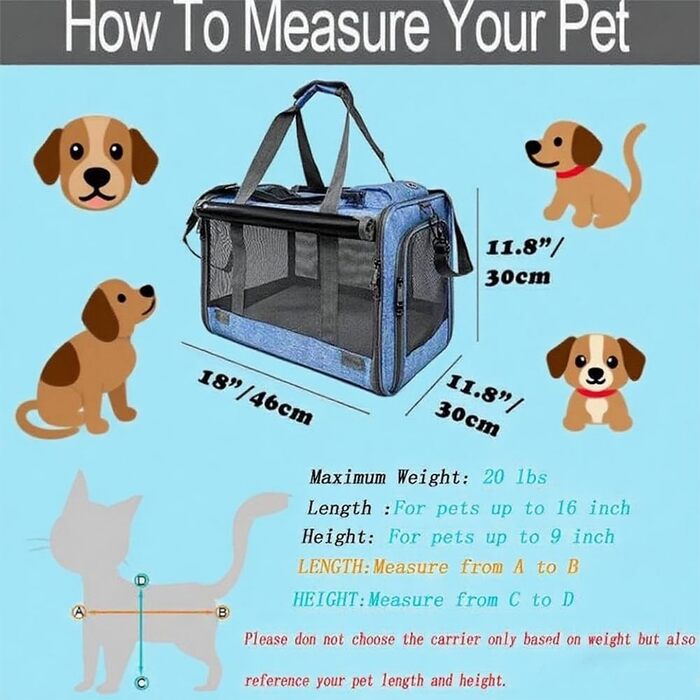 How To Measure Your Pet

11.8"/ 30cm

18"/46cm

11.8"/ 30cm

Maximum Weight: 20 lbs
Length :For pets up to 16 inch
Height: For pets up to 9 inch
LENGTH:Measure from A to B
HEIGHT:Measure from C to D

D
A
B
C

Please don not choose the carrier only based on weight but also reference your pet length and height.