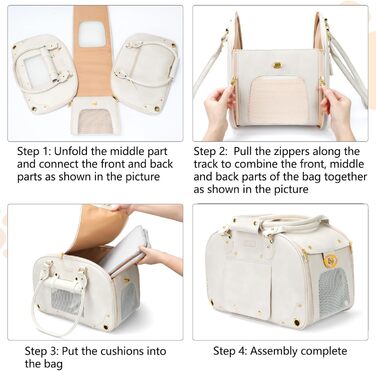 Step 1: Unfold the middle part and connect the front and back parts as shown in the picture

Step 2: Pull the zippers along the track to combine the front, middle and back parts of the bag together as shown in the picture

Step 3: Put the cushions into the bag

Step 4: Assembly complete