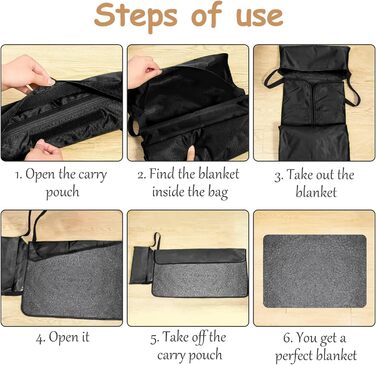 Steps of use

1. Open the carry pouch

2. Find the blanket inside the bag

3. Take out the blanket

4. Open it

5. Take off the carry pouch

6. You get a perfect blanket