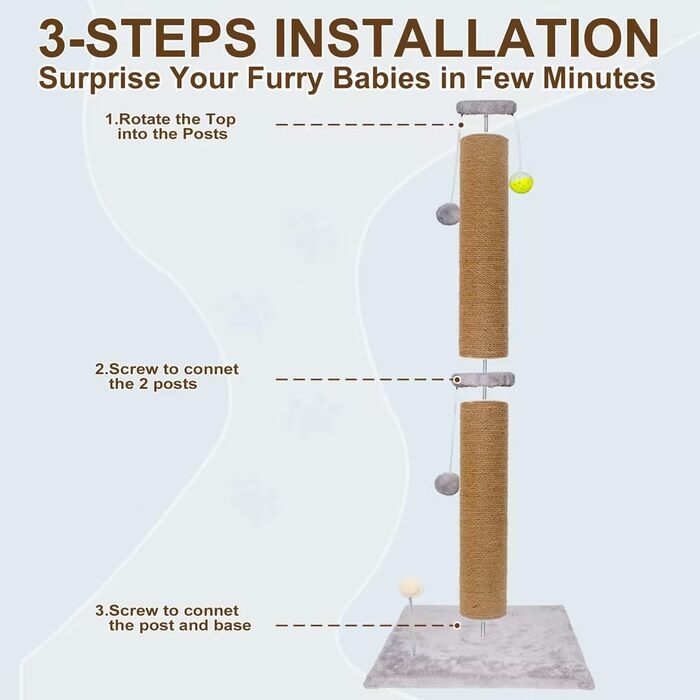 3-STEPS INSTALLATION
Surprise Your Furry Babies in Few Minutes

1.Rotate the Top into the Posts

2.Screw to connet the 2 posts

3.Screw to connet the post and base