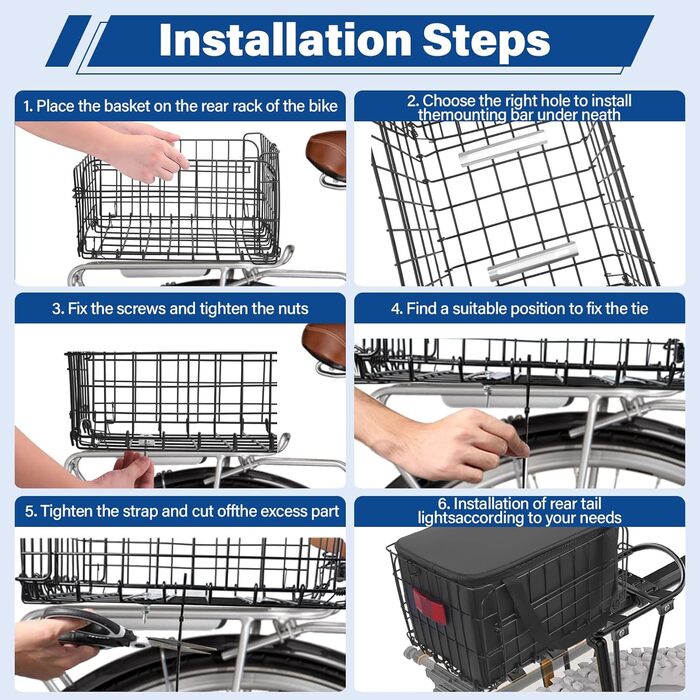 Installation Steps

1. Place the basket on the rear rack of the bike

2. Choose the right hole to install themounting bar under neath

3. Fix the screws and tighten the nuts

4. Find a suitable position to fix the tie

5. Tighten the strap and cut offthe excess part

6. Installation of rear tail lightsaccording to your needs