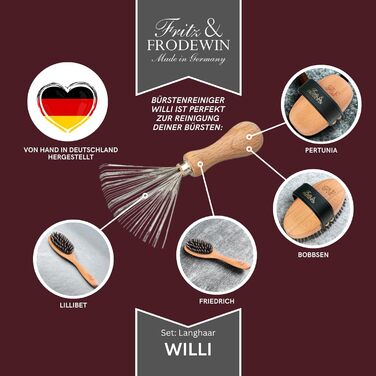 Fritz &
FRODEWIN
Made in Germany

BÜRSTENREINIGER WILLI IST PERFEKT ZUR REINIGUNG DEINER BÜRSTEN:

VON HAND IN DEUTSCHLAND HERGESTELLT

PERTUNIA

BOBBSEN

LILLIBET

FRIEDRICH

Set: Langhaar

WILLI