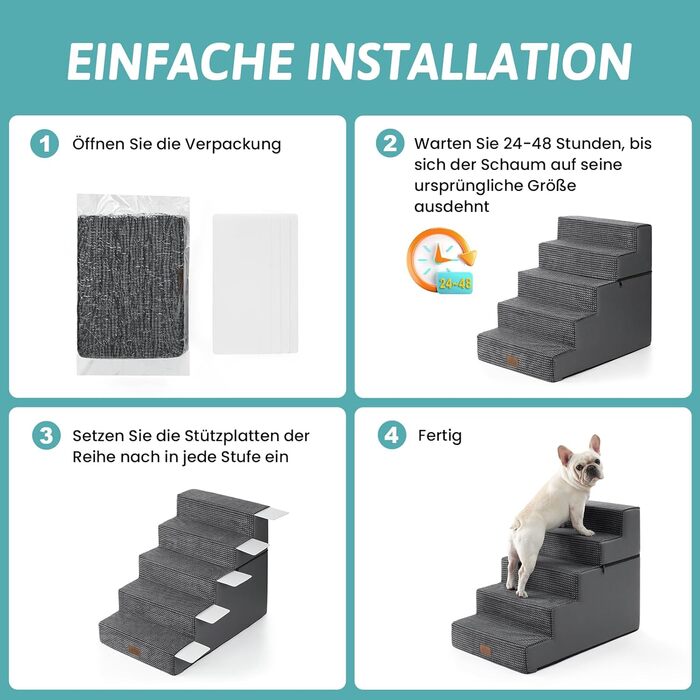 EINFACHE INSTALLATION

1 Öffnen Sie die Verpackung

2 Warten Sie 24-48 Stunden, bis sich der Schaum auf seine ursprüngliche Größe ausdehnt

24-48

3 Setzen Sie die Stützplatten der Reihe nach in jede Stufe ein

4 Fertig