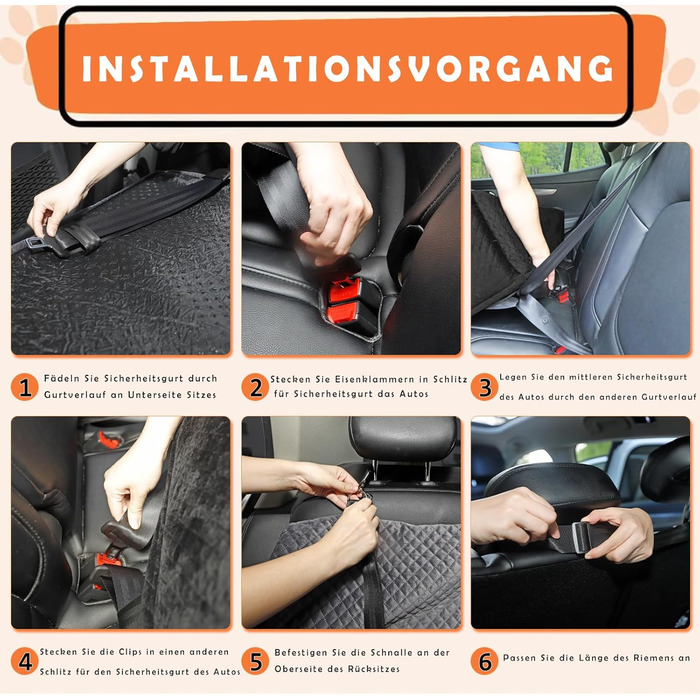 INSTALLATIONSVORGANG

1 Fädeln Sie Sicherheitsgurt durch Gurtverlauf an Unterseite Sitzes

2 Stecken Sie Eisenklammern in Schlitz für Sicherheitsgurt das Autos

3 Legen Sie den mittleren Sicherheitsgurt des Autos durch den anderen Gurtverlauf

4 Stecken Sie die Clips in einen anderen Schlitz für den Sicherheitsgurt des Autos

5 Befestigen Sie die Schnalle an der Oberseite des Rücksitzes

6 Passen Sie die Länge des Riemens an