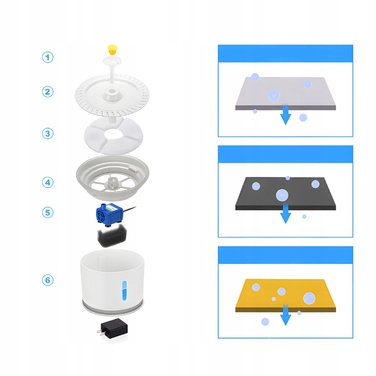 1
2
3
4
5
6