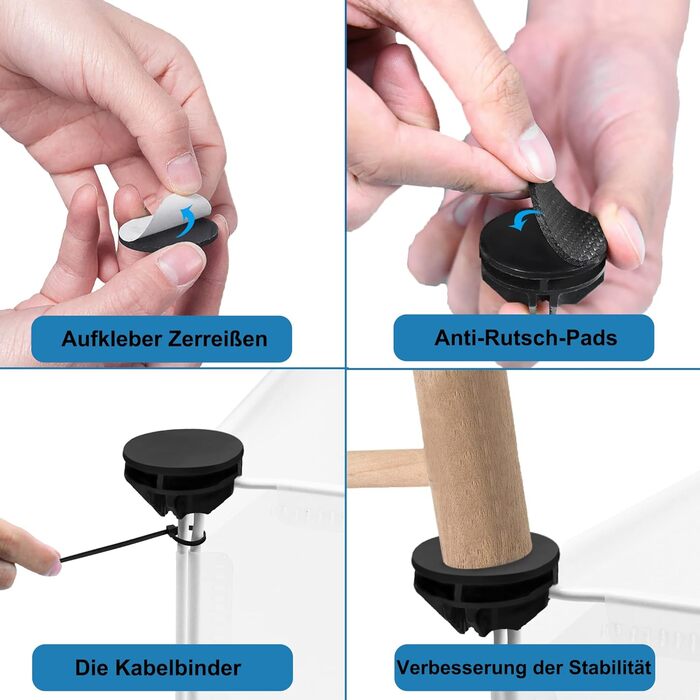 Aufkleber Zerreißen

Anti-Rutsch-Pads

Die Kabelbinder

Verbesserung der Stabilität