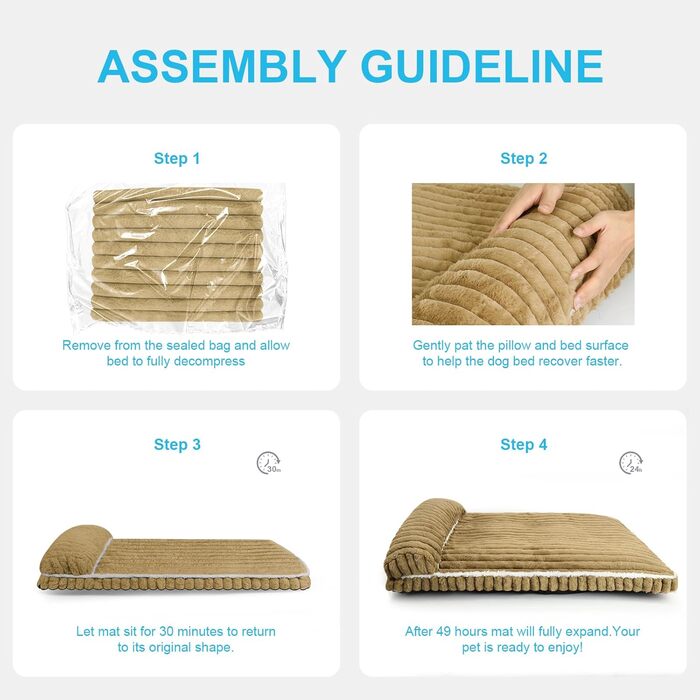 ASSEMBLY GUIDELINE

Step 1

Remove from the sealed bag and allow bed to fully decompress

Step 2

Gently pat the pillow and bed surface to help the dog bed recover faster.

Step 3

30m

Let mat sit for 30 minutes to return to its original shape.

Step 4

24h

After 49 hours mat will fully expand.Your pet is ready to enjoy!