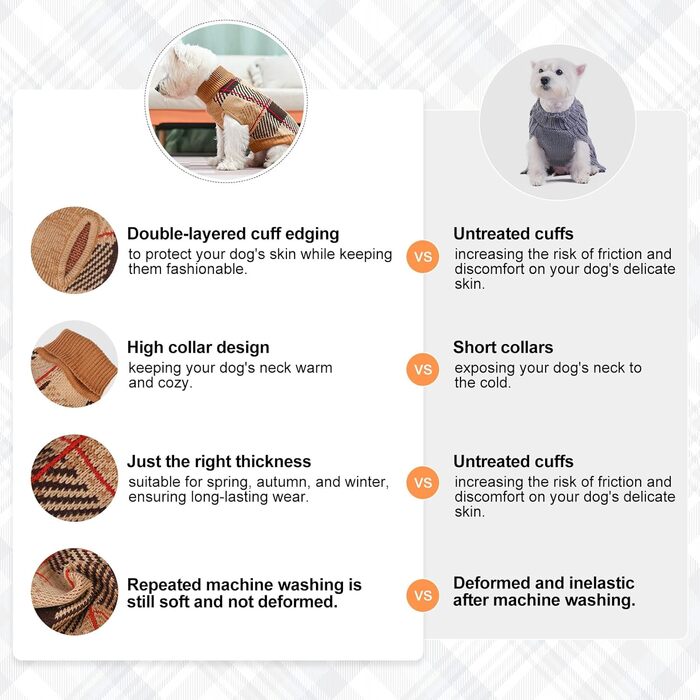 Double-layered cuff edging
to protect your dog's skin while keeping them fashionable.

VS

Untreated cuffs
increasing the risk of friction and discomfort on your dog's delicate skin.

High collar design
keeping your dog's neck warm and cozy.

VS

Short collars
exposing your dog's neck to the cold.

Just the right thickness
suitable for spring, autumn, and winter, ensuring long-lasting wear.

VS

Untreated cuffs
increasing the risk of friction and discomfort on your dog's delicate skin.

Repeated machine washing is still soft and not deformed.

VS

Deformed and inelastic after machine washing.