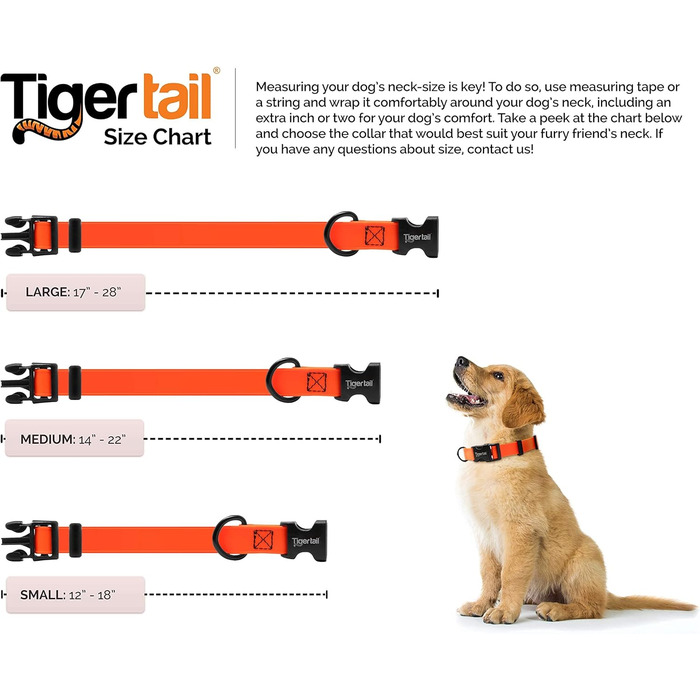 Tigertail®
Size Chart

Measuring your dog's neck-size is key! To do so, use measuring tape or a string and wrap it comfortably around your dog's neck, including an extra inch or two for your dog's comfort. Take a peek at the chart below and choose the collar that would best suit your furry friend's neck. If you have any questions about size, contact us!

Tigertail

LARGE: 17" - 28"

Tigertail

MEDIUM: 14" - 22"

Tigertail

SMALL: 12" - 18"