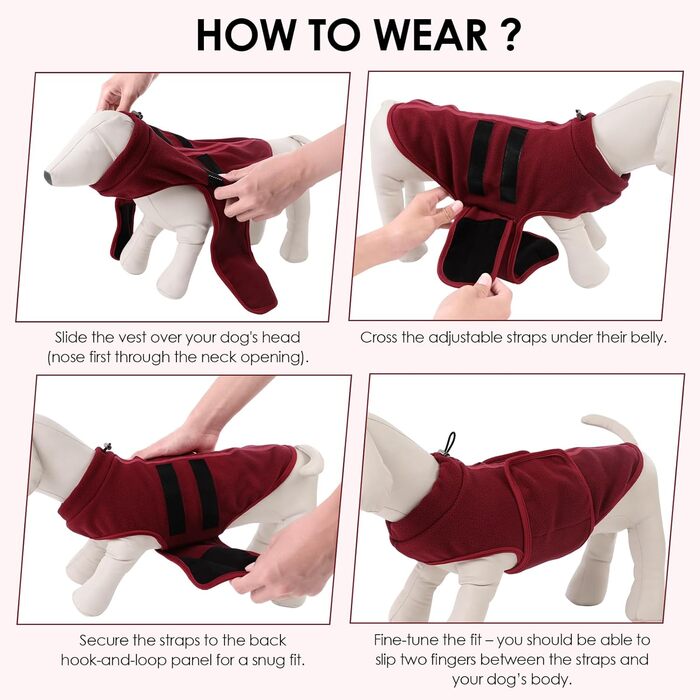 HOW TO WEAR ?

Slide the vest over your dog's head (nose first through the neck opening).

Cross the adjustable straps under their belly.

Secure the straps to the back hook-and-loop panel for a snug fit.

Fine-tune the fit – you should be able to slip two fingers between the straps and your dog's body.