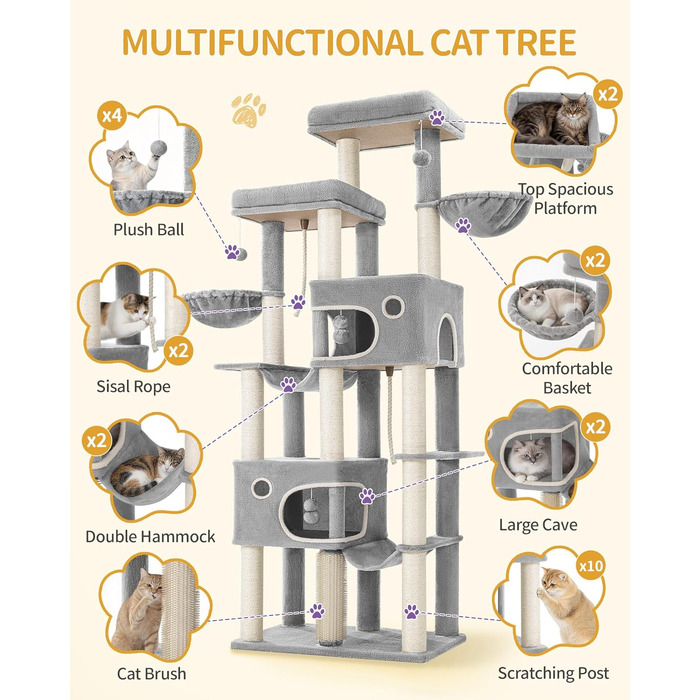 MULTIFUNCTIONAL CAT TREE

x4

Plush Ball

x2

Sisal Rope

x2

Double Hammock

Cat Brush

x2

Top Spacious Platform

x2

Comfortable Basket

x2

Large Cave

x10

Scratching Post