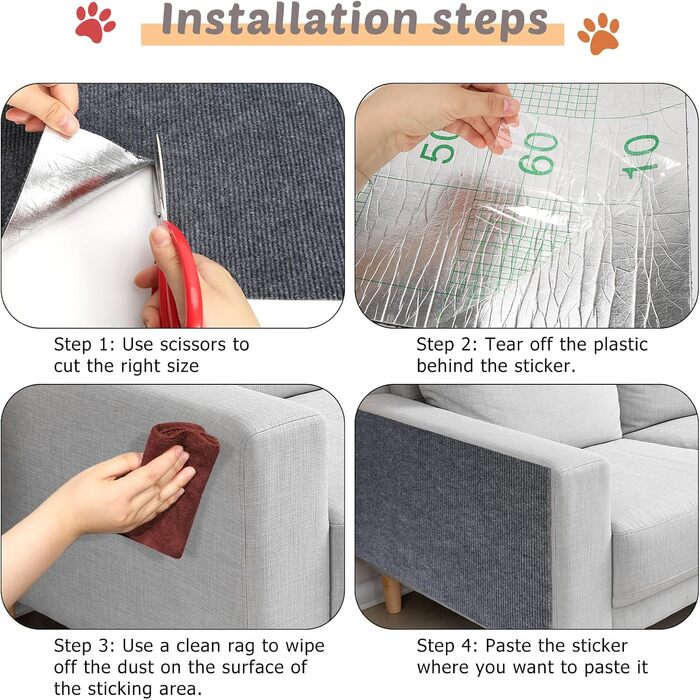 Installation steps

50 60 10

Step 1: Use scissors to cut the right size

Step 2: Tear off the plastic behind the sticker.

Step 3: Use a clean rag to wipe off the dust on the surface of the sticking area.

Step 4: Paste the sticker where you want to paste it