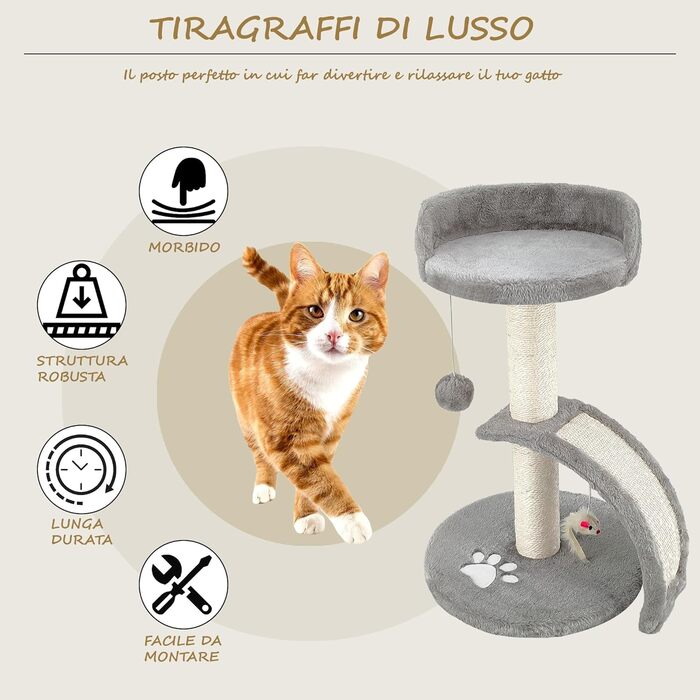 TIRAGRAFFI DI LUSSO

Il posto perfetto in cui far divertire e rilassare il tuo gatto

MORBIDO

STRUTTURA ROBUSTA

LUNGA DURATA

FACILE DA MONTARE