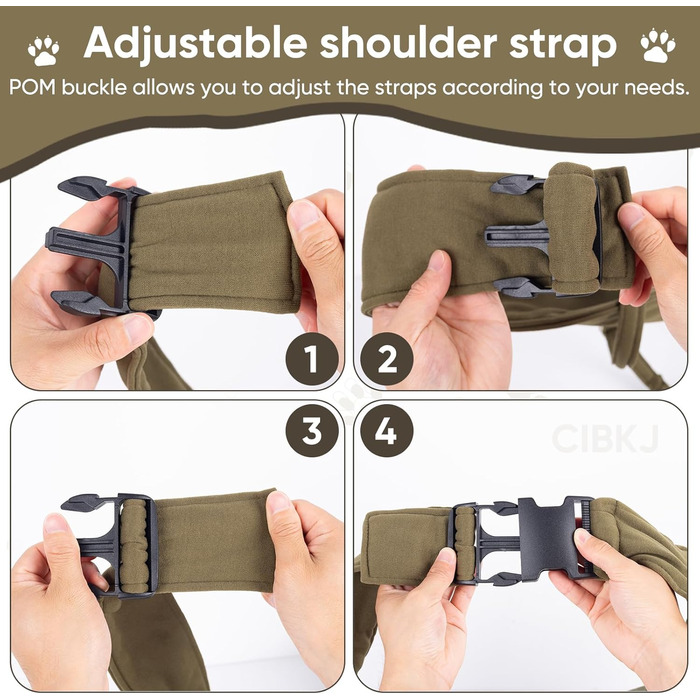 Adjustable shoulder strap

POM buckle allows you to adjust the straps according to your needs.

1

2

3

4

CIBKJ