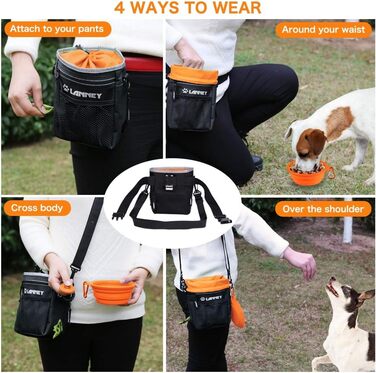 4 WAYS TO WEAR

Attach to your pants

LANNEY

Around your waist

LANNEY

Cross body

LANNEY

Over the shoulder

LANNEY