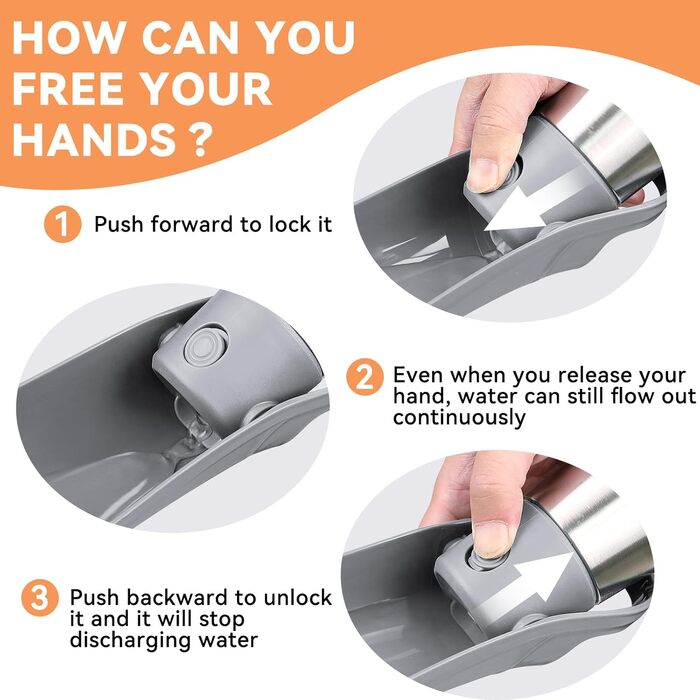 HOW CAN YOU FREE YOUR HANDS ?

1 Push forward to lock it

2 Even when you release your hand, water can still flow out continuously

3 Push backward to unlock it and it will stop discharging water