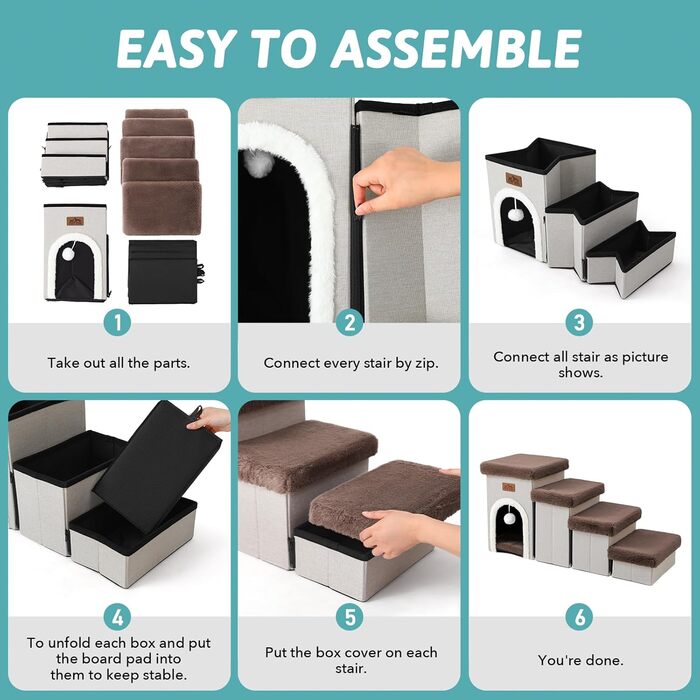 EASY TO ASSEMBLE

1
Take out all the parts.

2
Connect every stair by zip.

3
Connect all stair as picture shows.

4
To unfold each box and put the board pad into them to keep stable.

5
Put the box cover on each stair.

6
You're done.