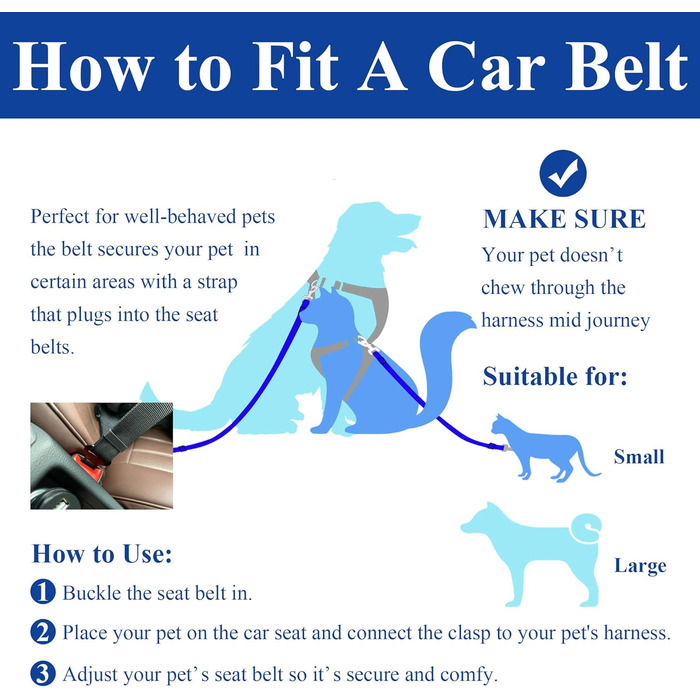 How to Fit A Car Belt

Perfect for well-behaved pets the belt secures your pet  in certain areas with a strap that plugs into the seat belts.

MAKE SURE

Your pet doesn’t chew through the harness mid journey

Suitable for:

Small

Large

How to Use:

1 Buckle the seat belt in.

2 Place your pet on the car seat and connect the clasp to your pet's harness.

3 Adjust your pet’s seat belt so it’s secure and comfy.