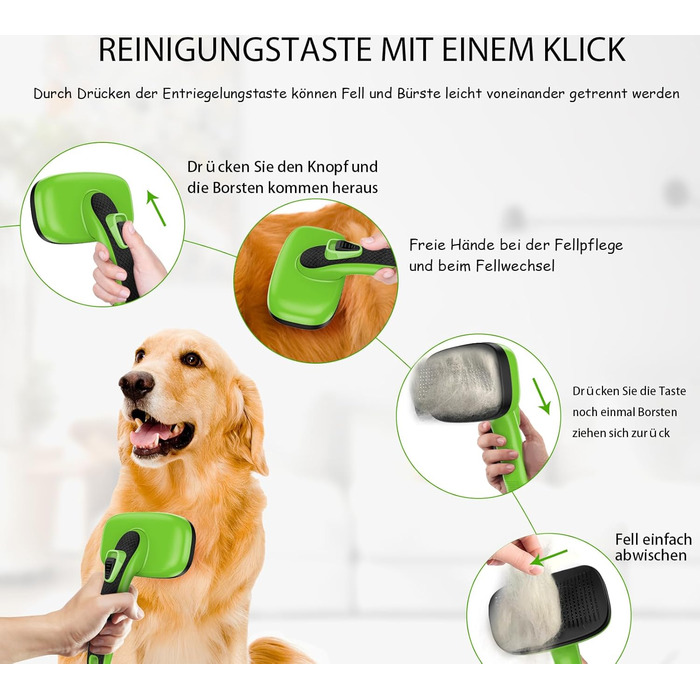 REINIGUNGSTASTE MIT EINEM KLICK

Durch Drücken der Entriegelungstaste können Fell und Bürste leicht voneinander getrennt werden

Dr ü cken Sie den Knopf und die Borsten kommen heraus

Freie Hände bei der Fellpflege und beim Fellwechsel

Dr ü cken Sie die Taste noch einmal Borsten ziehen sich zur ü ck

Fell einfach abwischen