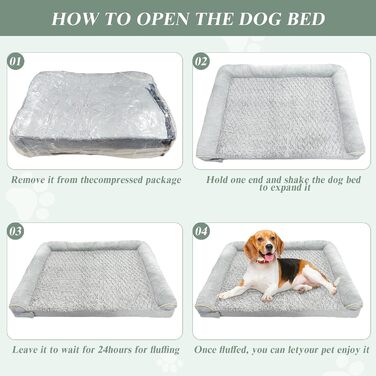 HOW TO OPEN THE DOG BED

01

Remove it from thecompressed package

02

Hold one end and shake the dog bed to expand it

03

Leave it to wait for 24hours for fluffing

04

Once fluffed, you can letyour pet enjoy it