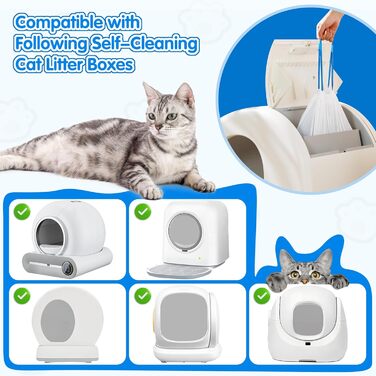 Compatible with Following Self-Cleaning Cat Litter Boxes