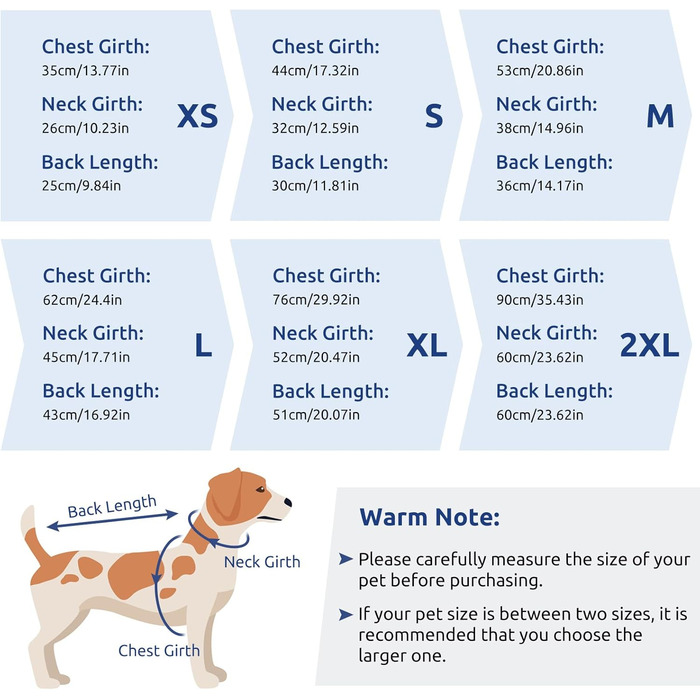 Chest Girth:
35cm/13.77in
Neck Girth:
26cm/10.23in
Back Length:
25cm/9.84in
XS

Chest Girth:
44cm/17.32in
Neck Girth:
32cm/12.59in
Back Length:
30cm/11.81in
S

Chest Girth:
53cm/20.86in
Neck Girth:
38cm/14.96in
Back Length:
36cm/14.17in
M

Chest Girth:
62cm/24.4in
Neck Girth:
45cm/17.71in
Back Length:
43cm/16.92in
L

Chest Girth:
76cm/29.92in
Neck Girth:
52cm/20.47in
Back Length:
51cm/20.07in
XL

Chest Girth:
90cm/35.43in
Neck Girth:
60cm/23.62in
Back Length:
60cm/23.62in
2XL

Back Length
Neck Girth
Chest Girth

Warm Note:

➤ Please carefully measure the size of your pet before purchasing.

➤ If your pet size is between two sizes, it is recommended that you choose the larger one.