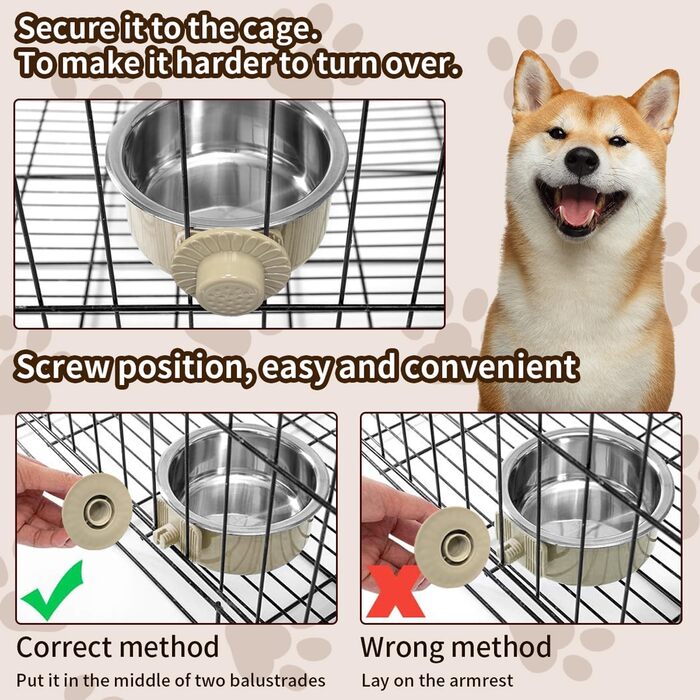 Secure it to the cage.
To make it harder to turn over.

Screw position, easy and convenient

Correct method
Put it in the middle of two balustrades

Wrong method
Lay on the armrest