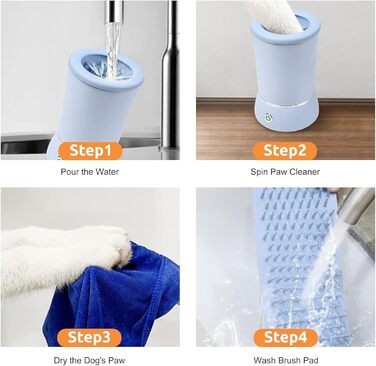 Step1
Pour the Water

Step2
Spin Paw Cleaner

Step3
Dry the Dog's Paw

Step4
Wash Brush Pad